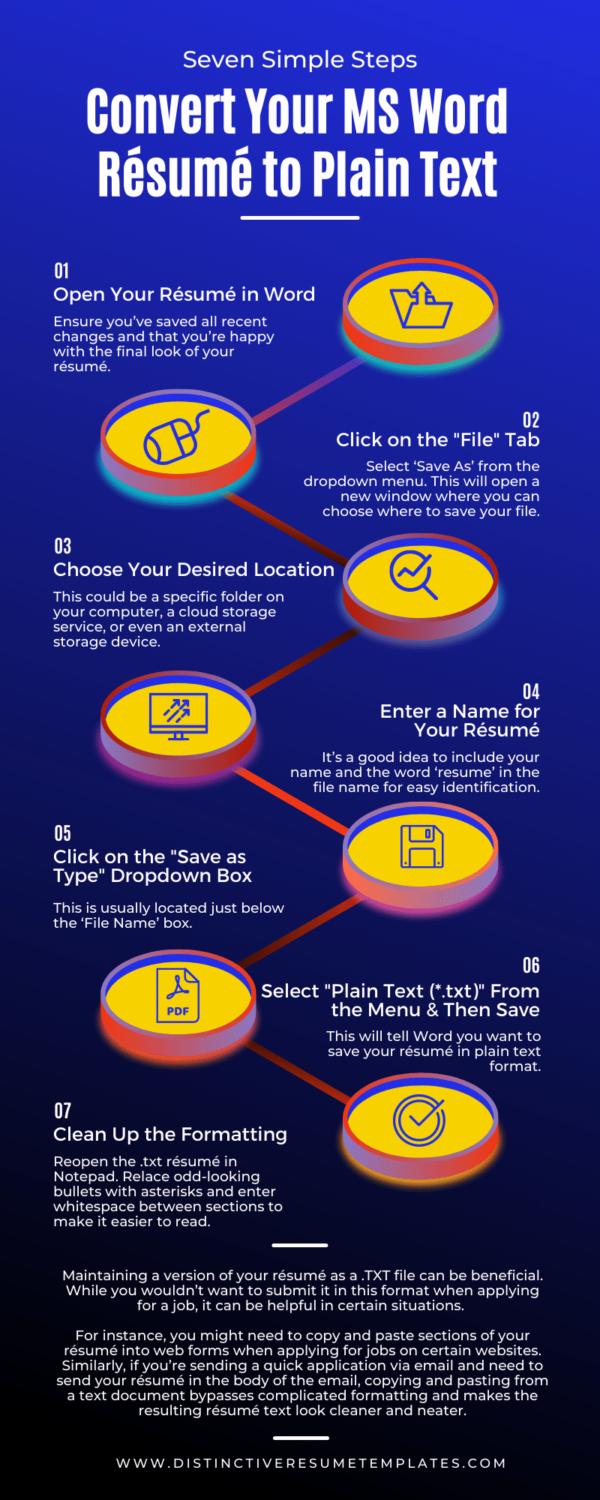 Seven Simple Steps

Convert Your MS Word Résumé to Plain Text

01
Open Your Résumé in Word
Ensure you've saved all recent changes and that you're happy with the final look of your résumé.

02
Click on the "File" Tab
Select 'Save As' from the dropdown menu. This will open a new window where you can choose where to save your file.

03
Choose Your Desired Location
This could be a specific folder on your computer, a cloud storage service, or even an external storage device.

04
Enter a Name for Your Résumé
It's a good idea to include your name and the word 'resume' in the file name for easy identification.

05
Click on the "Save as Type" Dropdown Box
This is usually located just below the 'File Name' box.

PDF

06
Select "Plain Text (*.txt)" From the Menu & Then Save
This will tell Word you want to save your résumé in plain text format.

07
Clean Up the Formatting
Reopen the .txt résumé in Notepad. Relace odd-looking bullets with asterisks and enter whitespace between sections to make it easier to read.

Maintaining a version of your résumé as a .TXT file can be beneficial. While you wouldn't want to submit it in this format when applying for a job, it can be helpful in certain situations.

For instance, you might need to copy and paste sections of your résumé into web forms when applying for jobs on certain websites. Similarly, if you're sending a quick application via email and need to send your résumé in the body of the email, copying and pasting from a text document bypasses complicated formatting and makes the resulting résumé text look cleaner and neater.

WWW.DISTINCTIVERESUMETEMPLATES.COM